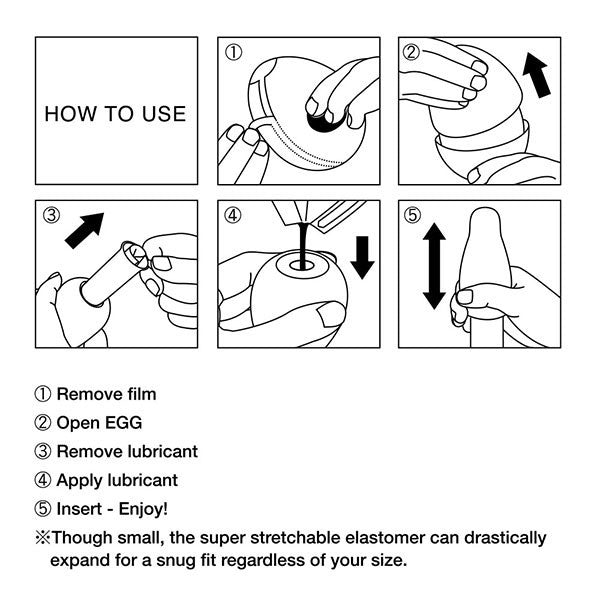 HOW TO USE

①

②

③

④

⑤

① Remove film
② Open EGG
③ Remove lubricant
④ Apply lubricant
⑤ Insert - Enjoy!
※Though small, the super stretchable elastomer can drastically expand for a snug fit regardless of your size.